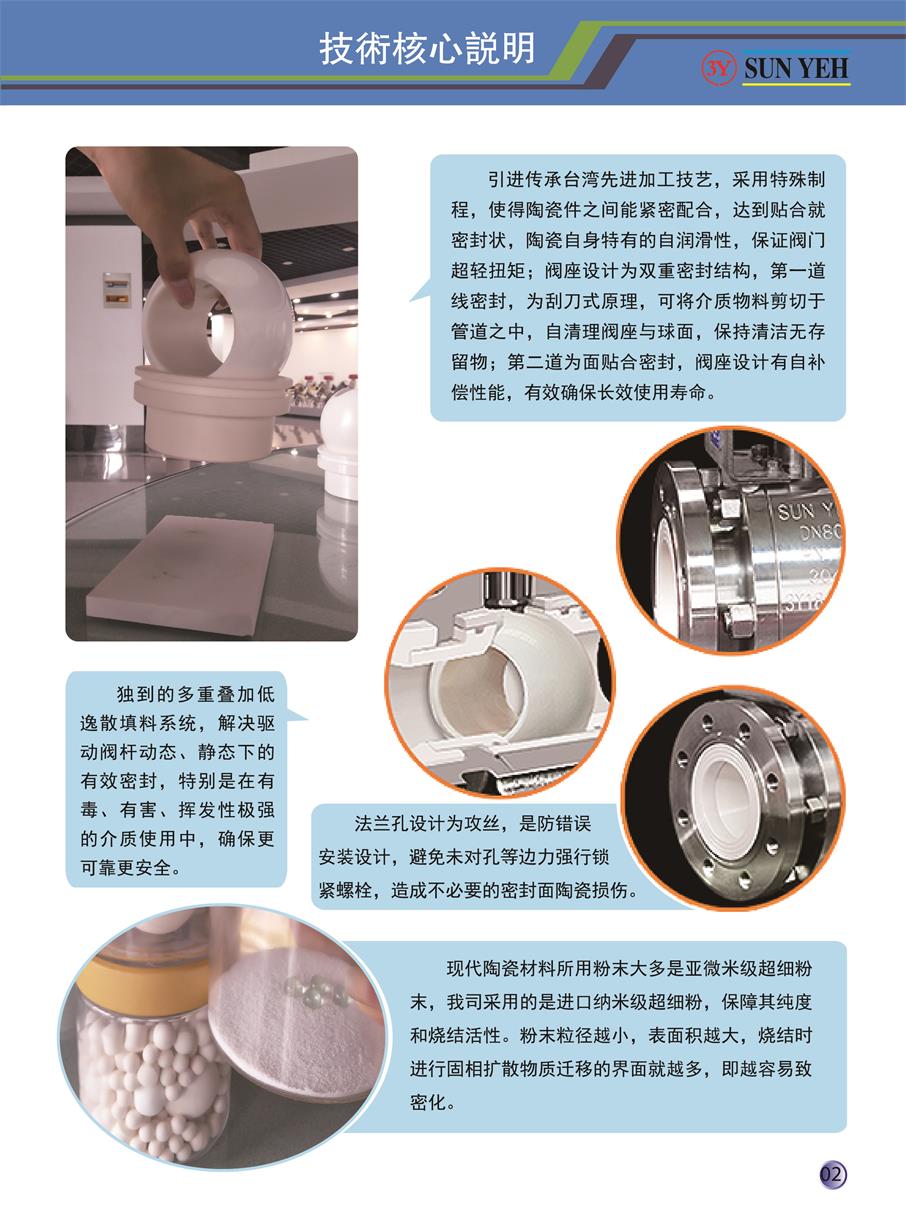 技術核心説明

3Y SUN YEH

引进传承台湾先进加工技艺，采用特殊制程，使得陶瓷件之间能紧密配合，达到贴合就密封状，陶瓷自身特有的自润滑性，保证阀门超轻扭矩；阀座设计为双重密封结构，第一道线密封，为刮刀式原理，可将介质物料剪切于管道之中，自清理阀座与球面，保持清洁无存留物；第二道为面贴合密封，阀座设计有自补偿性能，有效确保长效使用寿命。

SUN Y
DN80

独到的多重叠加低逸散填料系统，解决驱动阀杆动态、静态下的有效密封，特别是在有毒、有害、挥发性极强的介质使用中，确保更可靠更安全。

法兰孔设计为攻丝，是防错误安装设计，避免未对孔等边力强行锁紧螺栓，造成不必要的密封面陶瓷损伤。

现代陶瓷材料所用粉末大多是亚微米级超细粉末，我司采用的是进口纳米级超细粉，保障其纯度和烧结活性。粉末粒径越小，表面积越大，烧结时进行固相扩散物质迁移的界面就越多，即越容易致密化。

02